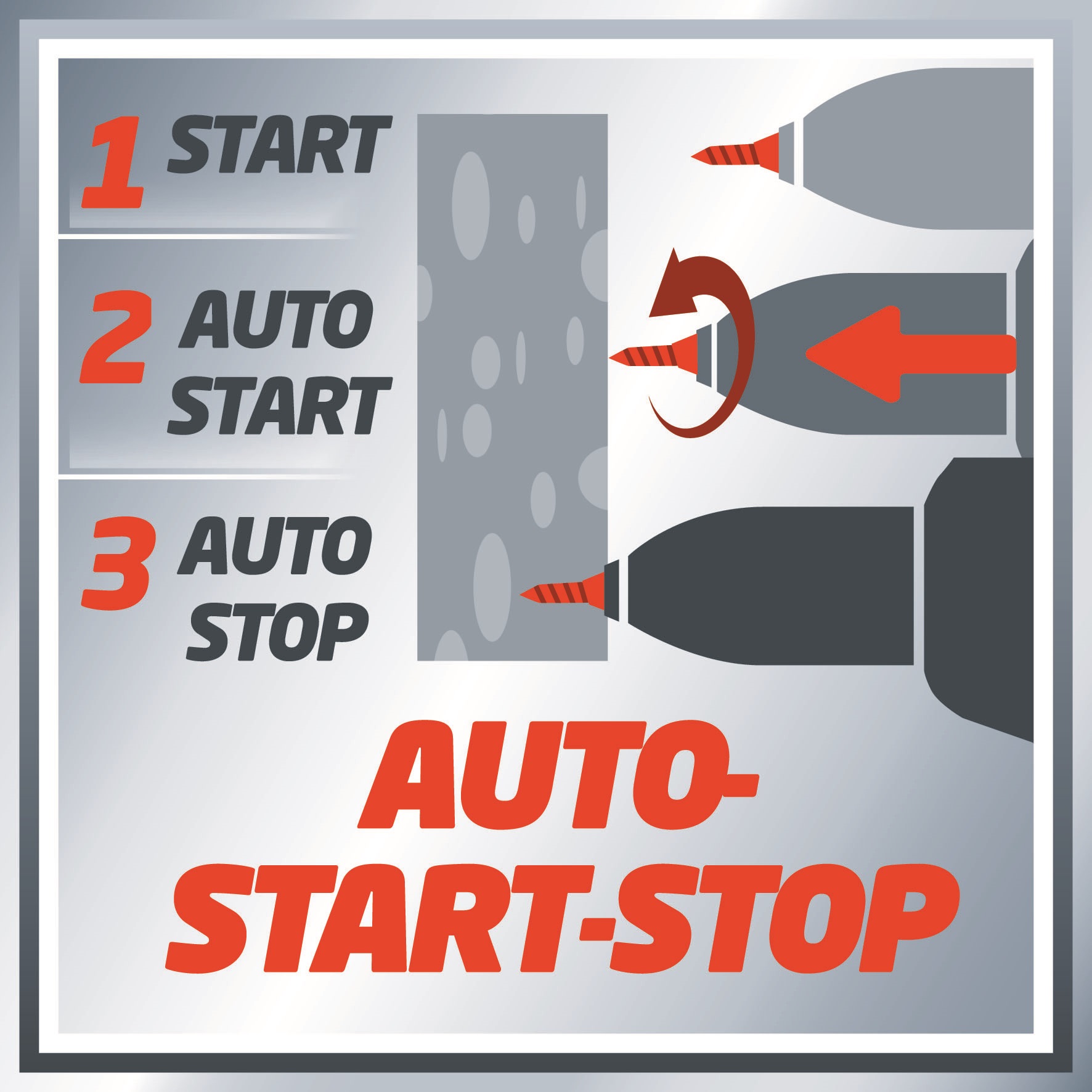 1 START

2 AUTO START

3 AUTO STOP

AUTO-START-STOP